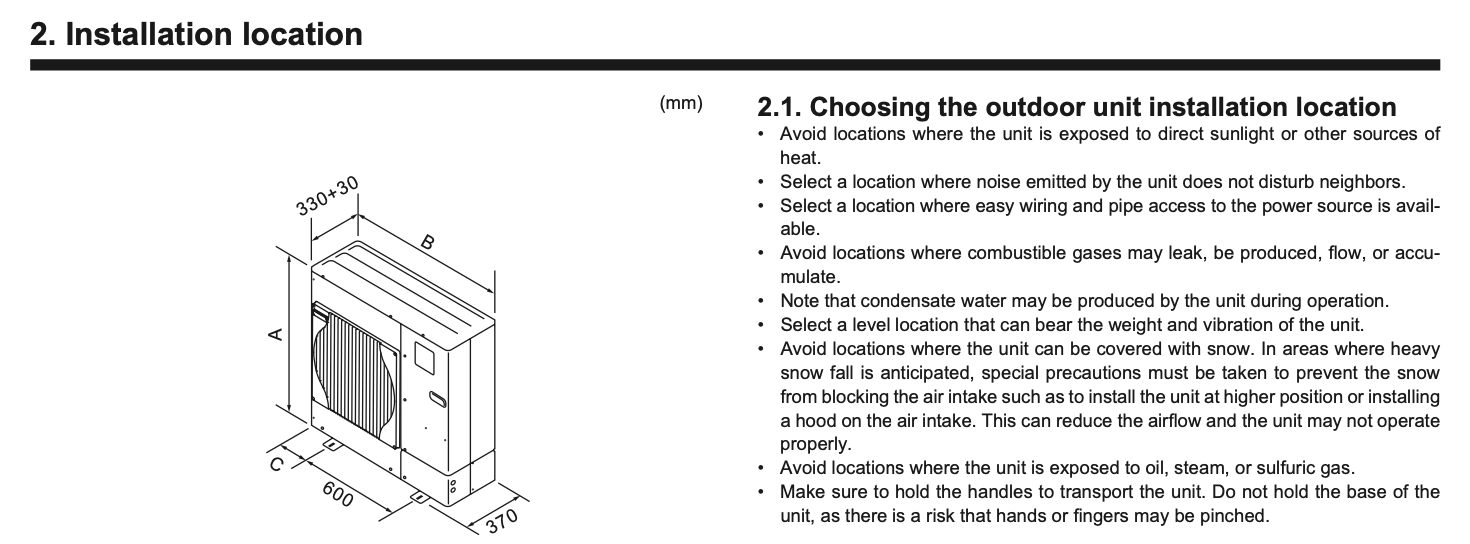 2. Installation location

(mm)

330+30
B
A
C
600
370

2.1. Choosing the outdoor unit installation location

• Avoid locations where the unit is exposed to direct sunlight or other sources of heat.
• Select a location where noise emitted by the unit does not disturb neighbors.
• Select a location where easy wiring and pipe access to the power source is available.
• Avoid locations where combustible gases may leak, be produced, flow, or accumulate.
• Note that condensate water may be produced by the unit during operation.
• Select a level location that can bear the weight and vibration of the unit.
• Avoid locations where the unit can be covered with snow. In areas where heavy snow fall is anticipated, special precautions must be taken to prevent the snow from blocking the air intake such as to install the unit at higher position or installing a hood on the air intake. This can reduce the airflow and the unit may not operate properly.
• Avoid locations where the unit is exposed to oil, steam, or sulfuric gas.
• Make sure to hold the handles to transport the unit. Do not hold the base of the unit, as there is a risk that hands or fingers may be pinched.